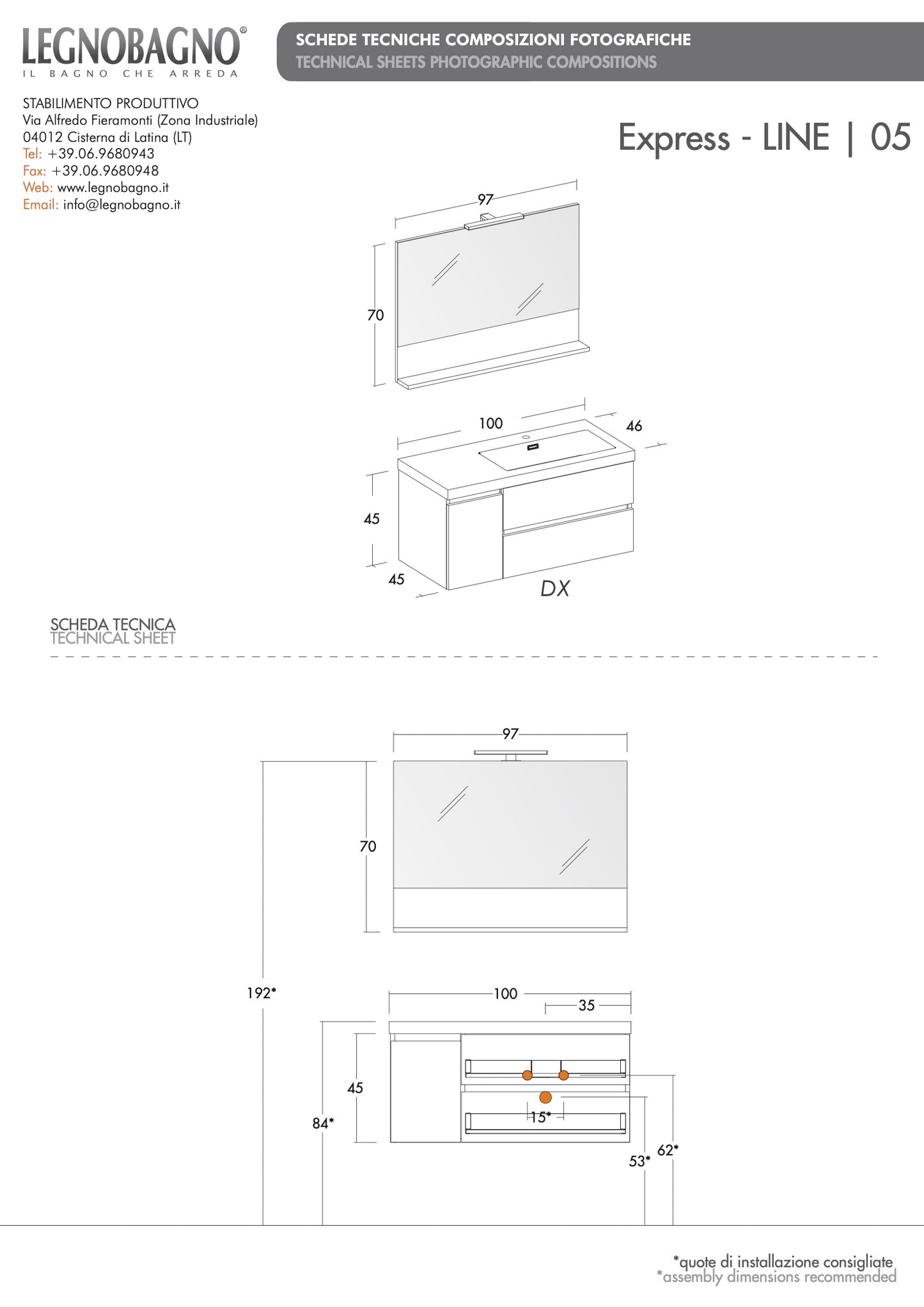 LEGNOBAGNO®
IL BAGNO CHE ARREDA

SCHEDE TECNICHE COMPOSIZIONI FOTOGRAFICHE
TECHNICAL SHEETS PHOTOGRAPHIC COMPOSITIONS

STABILIMENTO PRODUTTIVO
Via Alfredo Fieramonti (Zona Industriale)
04012 Cisterna di Latina (LT)
Tel: +39.06.9680943
Fax: +39.06.9680948
Web: www.legnobagno.it
Email: info@legnobagno.it

Express - LINE | 05

97
70
100
46
45
45
DX

SCHEDA TECNICA
TECHNICAL SHEET

97
70
192*
100
35
45
84*
15*
53*
62*

*quote di installazione consigliate
*assembly dimensions recommended