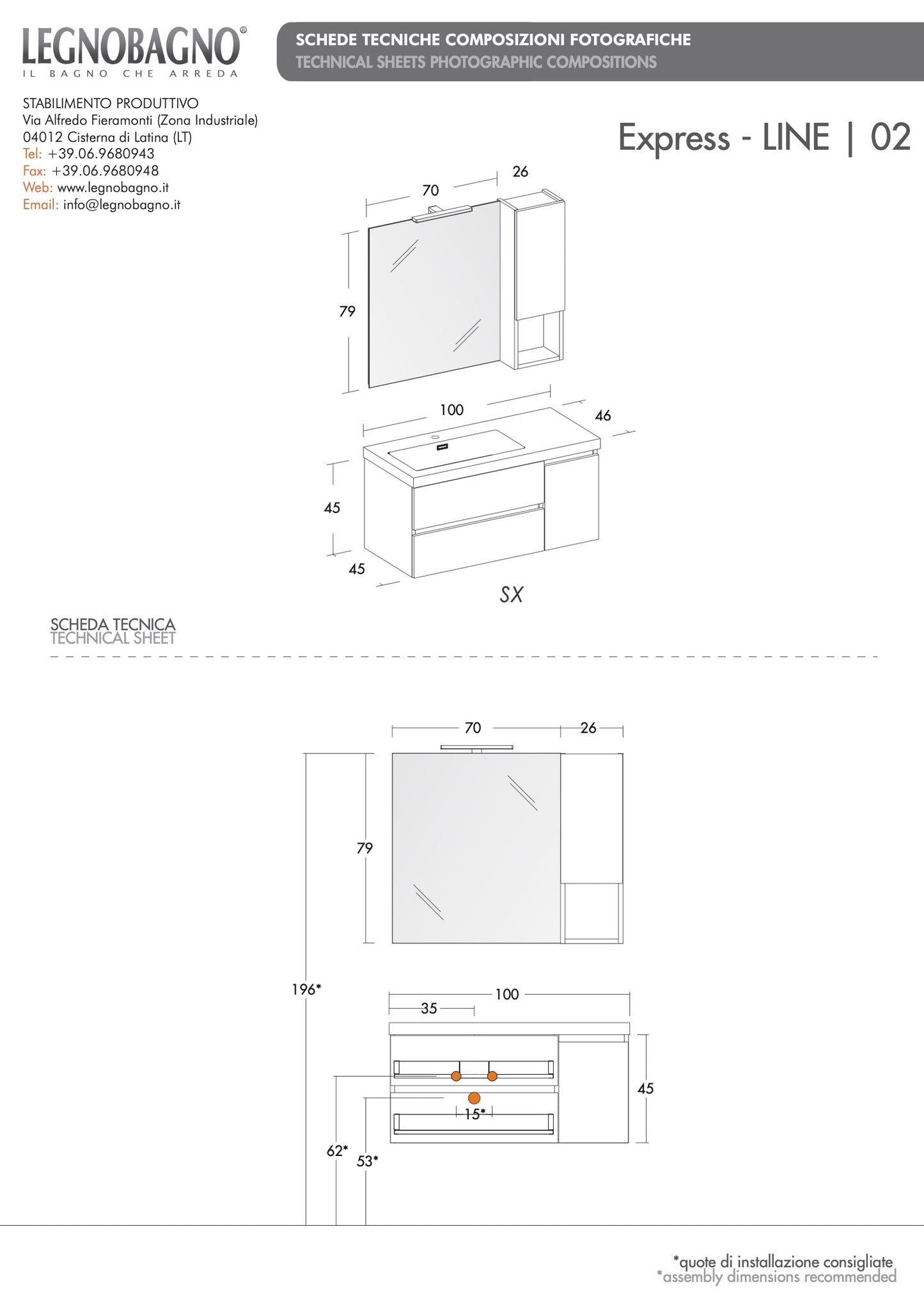 LEGNOBAGNO®
IL BAGNO CHE ARREDA

SCHEDE TECNICHE COMPOSIZIONI FOTOGRAFICHE
TECHNICAL SHEETS PHOTOGRAPHIC COMPOSITIONS

STABILIMENTO PRODUTTIVO
Via Alfredo Fieramonti (Zona Industriale)
04012 Cisterna di Latina (LT)
Tel: +39.06.9680943
Fax: +39.06.9680948
Web: www.legnobagno.it
Email: info@legnobagno.it

Express - LINE | 02

70
26
79
100
46
45
45
SX

SCHEDA TECNICA
TECHNICAL SHEET

70
26
79
196*
100
35
45
15*
62*
53*

*quote di installazione consigliate
*assembly dimensions recommended