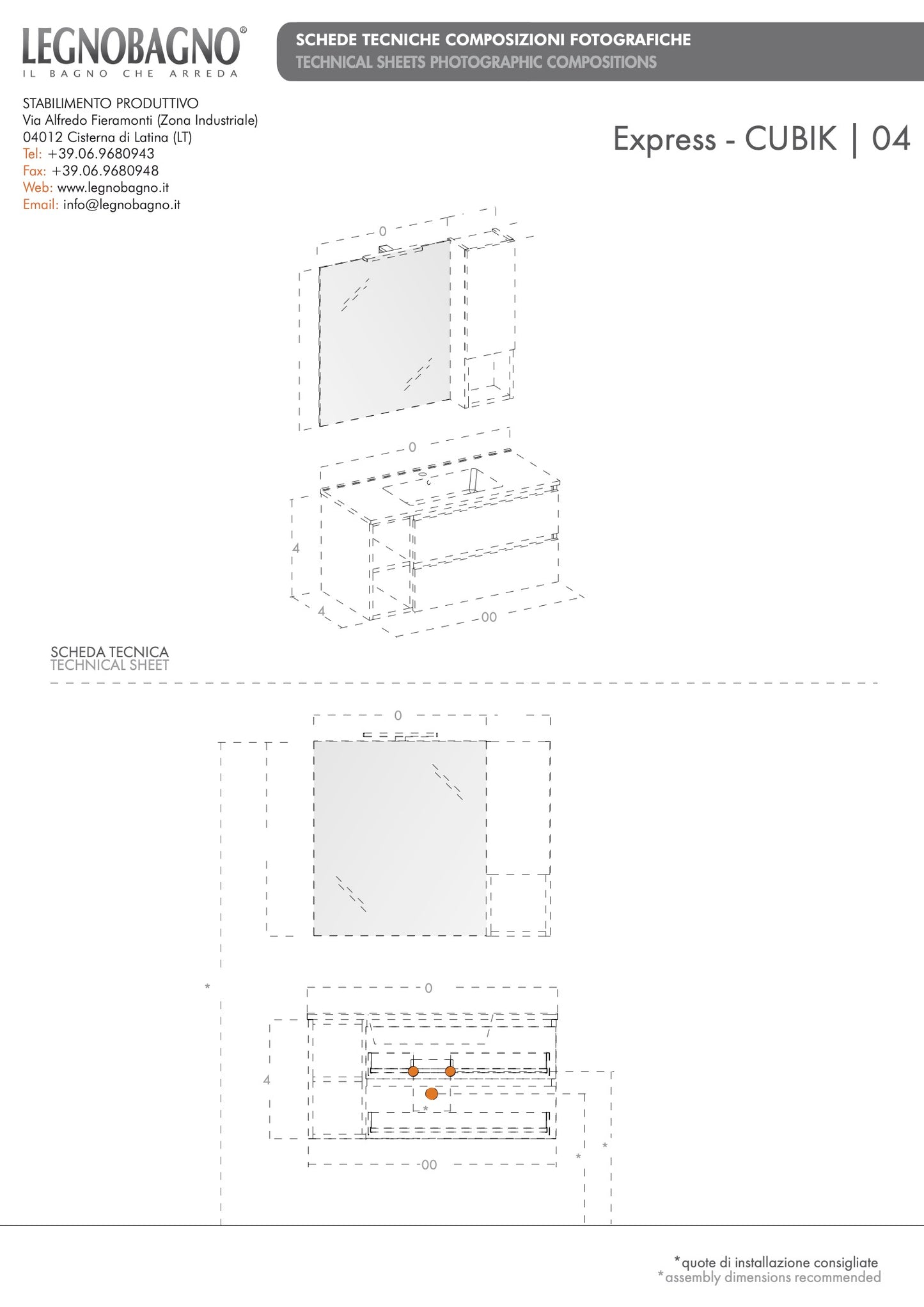 LEGNOBAGNO®
IL BAGNO CHE ARREDA

SCHEDE TECNICHE COMPOSIZIONI FOTOGRAFICHE
TECHNICAL SHEETS PHOTOGRAPHIC COMPOSITIONS

STABILIMENTO PRODUTTIVO
Via Alfredo Fieramonti (Zona Industriale)
04012 Cisterna di Latina (LT)
Tel: +39.06.9680943
Fax: +39.06.9680948
Web: www.legnobagno.it
Email: info@legnobagno.it

Express - CUBIK | 04

0

0

4

4

00

SCHEDA TECNICA
TECHNICAL SHEET

0

*

0

4

*

00

*

*

*quote di installazione consigliate
*assembly dimensions recommended