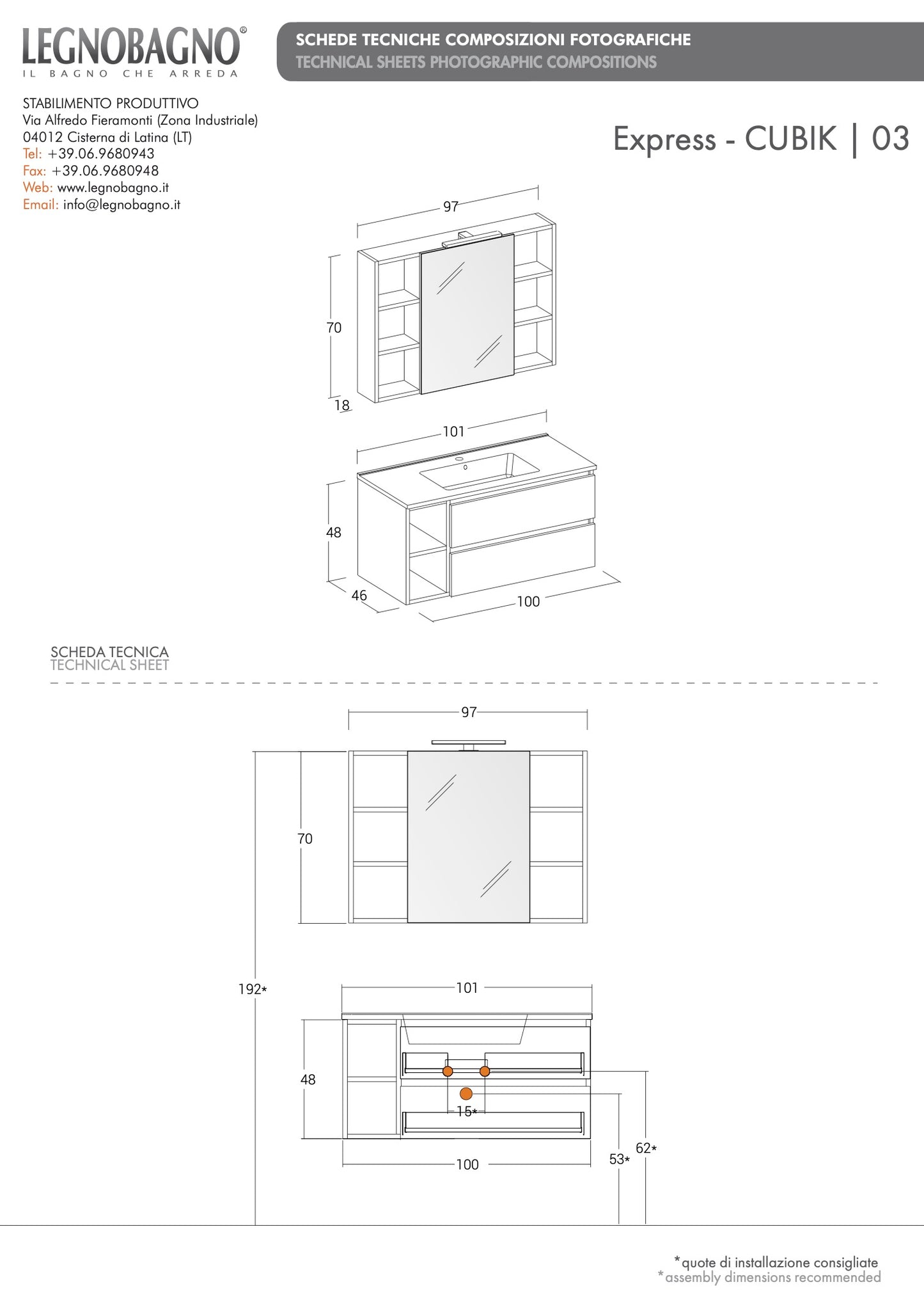 LEGNOBAGNO®
IL BAGNO CHE ARREDA

SCHEDE TECNICHE COMPOSIZIONI FOTOGRAFICHE
TECHNICAL SHEETS PHOTOGRAPHIC COMPOSITIONS

STABILIMENTO PRODUTTIVO
Via Alfredo Fieramonti (Zona Industriale)
04012 Cisterna di Latina (LT)
Tel: +39.06.9680943
Fax: +39.06.9680948
Web: www.legnobagno.it
Email: info@legnobagno.it

Express - CUBIK | 03

97
70
18
101
48
46
100

SCHEDA TECNICA
TECHNICAL SHEET

97
70
192*
101
48
15*
100
53*
62*

*quote di installazione consigliate
*assembly dimensions recommended