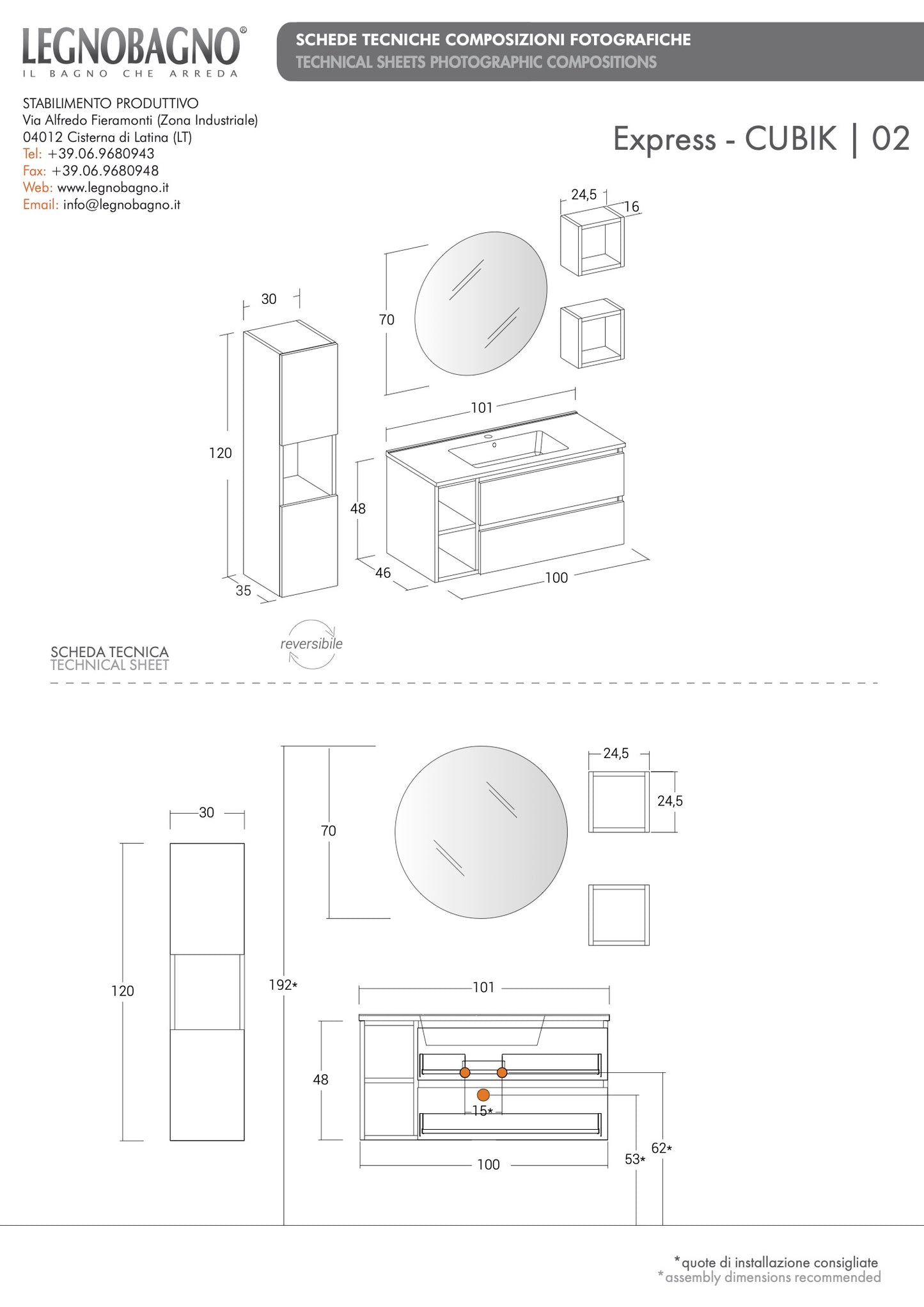 LEGNOBAGNO®
IL BAGNO CHE ARREDA

SCHEDE TECNICHE COMPOSIZIONI FOTOGRAFICHE
TECHNICAL SHEETS PHOTOGRAPHIC COMPOSITIONS

STABILIMENTO PRODUTTIVO
Via Alfredo Fieramonti (Zona Industriale)
04012 Cisterna di Latina (LT)
Tel: +39.06.9680943
Fax: +39.06.9680948
Web: www.legnobagno.it
Email: info@legnobagno.it

Express - CUBIK | 02

24,5
16
30
70
101
120
48
46
100
35

reversibile

SCHEDA TECNICA
TECHNICAL SHEET

24,5
24,5
30
70
120
192*
101
48
15*
100
53*
62*

*quote di installazione consigliate
*assembly dimensions recommended