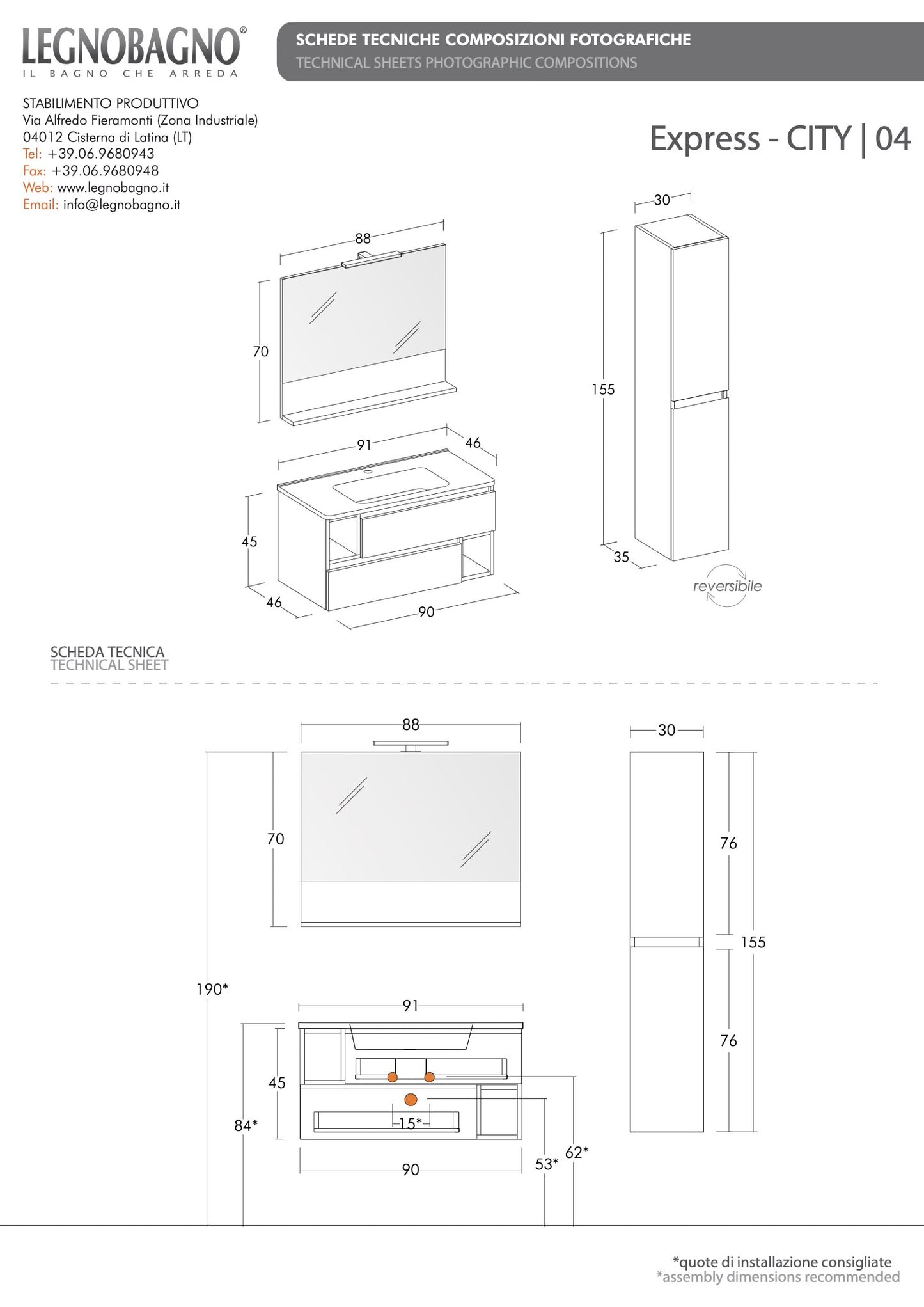 LEGNOBAGNO®
IL BAGNO CHE ARREDA

SCHEDE TECNICHE COMPOSIZIONI FOTOGRAFICHE
TECHNICAL SHEETS PHOTOGRAPHIC COMPOSITIONS

STABILIMENTO PRODUTTIVO
Via Alfredo Fieramonti (Zona Industriale)
04012 Cisterna di Latina (LT)
Tel: +39.06.9680943
Fax: +39.06.9680948
Web: www.legnobagno.it
Email: info@legnobagno.it

Express - CITY | 04

88
70
91
46
45
46
90
30
155
35
reversibile

SCHEDA TECNICA
TECHNICAL SHEET

88
70
190*
91
45
84*
15*
90
53*
62*
30
76
155
76

*quote di installazione consigliate
*assembly dimensions recommended