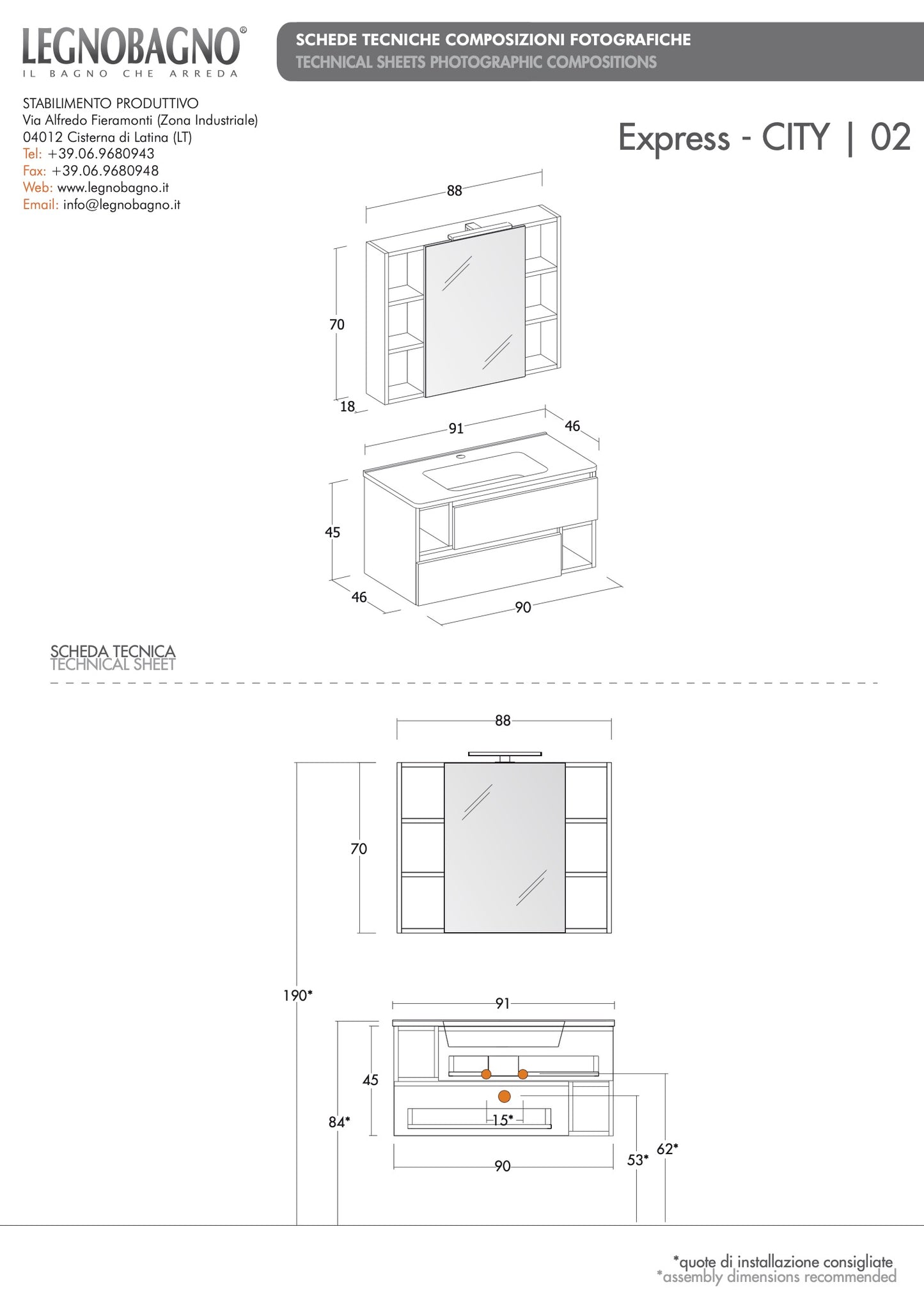 LEGNOBAGNO®
IL BAGNO CHE ARREDA

SCHEDE TECNICHE COMPOSIZIONI FOTOGRAFICHE
TECHNICAL SHEETS PHOTOGRAPHIC COMPOSITIONS

STABILIMENTO PRODUTTIVO
Via Alfredo Fieramonti (Zona Industriale)
04012 Cisterna di Latina (LT)
Tel: +39.06.9680943
Fax: +39.06.9680948
Web: www.legnobagno.it
Email: info@legnobagno.it

Express - CITY | 02

88
70
18
91
46
45
46
90

SCHEDA TECNICA
TECHNICAL SHEET

88
70
190*
91
45
84*
15*
90
53*
62*

*quote di installazione consigliate
*assembly dimensions recommended