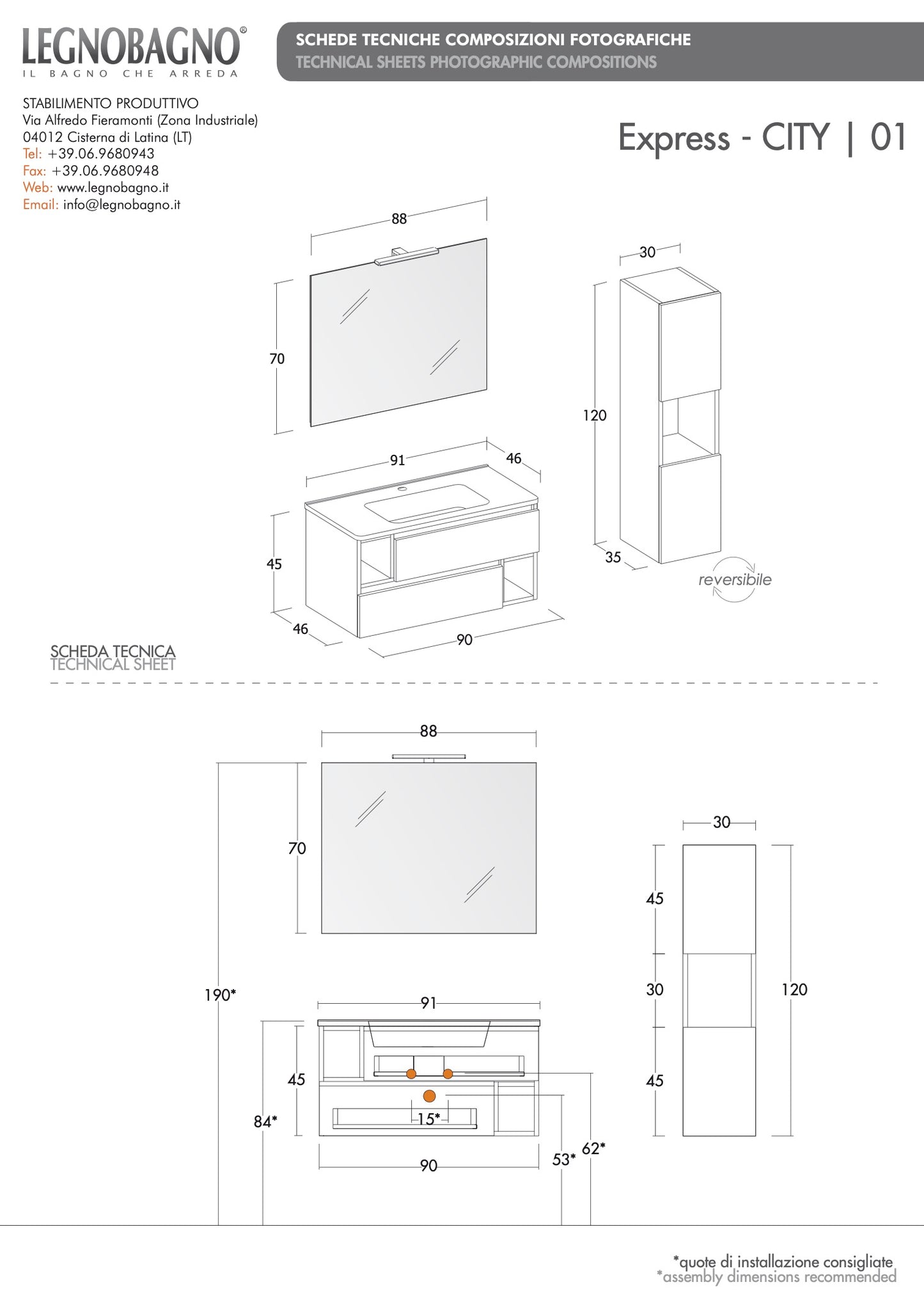 LEGNOBAGNO®
IL BAGNO CHE ARREDA

SCHEDE TECNICHE COMPOSIZIONI FOTOGRAFICHE
TECHNICAL SHEETS PHOTOGRAPHIC COMPOSITIONS

STABILIMENTO PRODUTTIVO
Via Alfredo Fieramonti (Zona Industriale)
04012 Cisterna di Latina (LT)
Tel: +39.06.9680943
Fax: +39.06.9680948
Web: www.legnobagno.it
Email: info@legnobagno.it

Express - CITY | 01

88
70
91
46
45
46
90
30
120
35
reversibile

SCHEDA TECNICA
TECHNICAL SHEET

88
70
190*
91
45
84*
15*
90
53*
62*
30
45
30
45
120

*quote di installazione consigliate
*assembly dimensions recommended